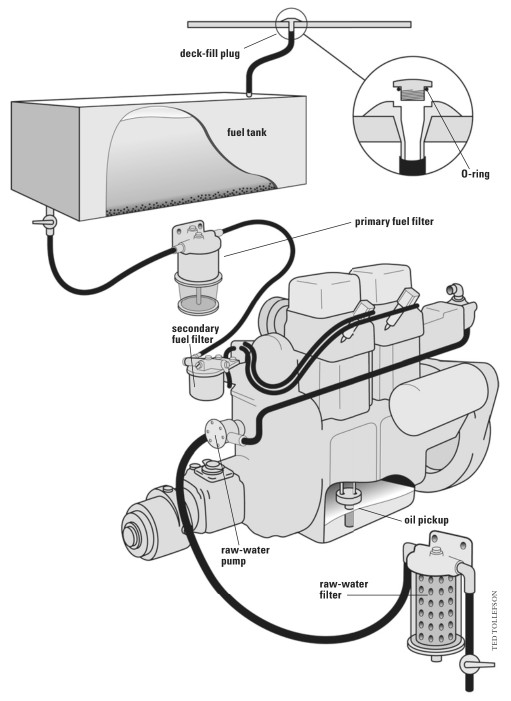 deck-fill plug

fuel tank

O-ring

primary fuel filter

secondary fuel filter

oil pickup

raw-water pump

raw-water filter

TED TOLLEFSON