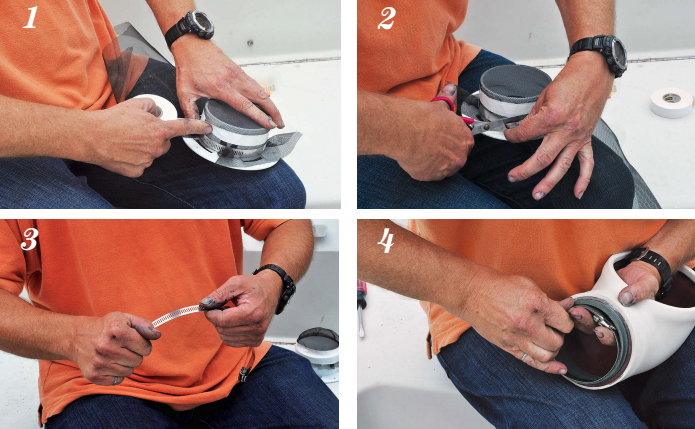 1

2

3

4