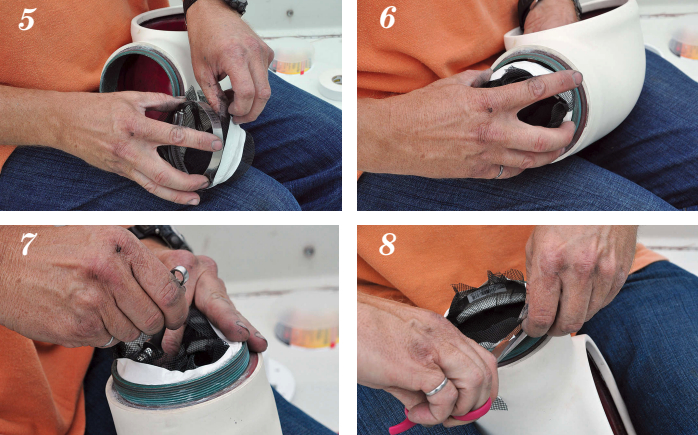 5

6

7

8