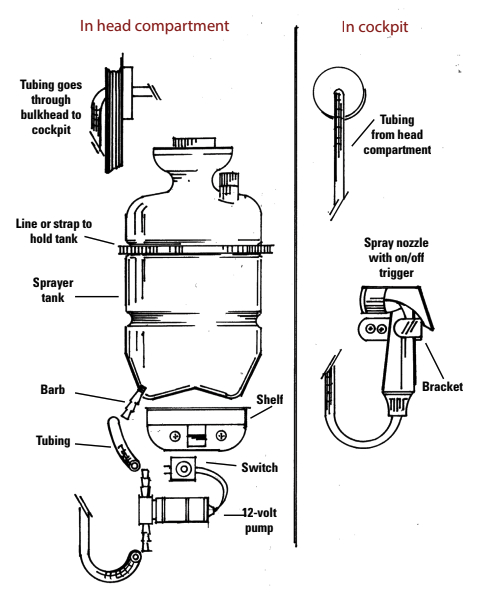 In head compartment

Tubing goes through bulkhead to cockpit

Line or strap to hold tank

Sprayer tank

Barb

Tubing

Shelf

Switch

12-volt pump

In cockpit

Tubing from head compartment

Spray nozzle with on/off trigger

Bracket