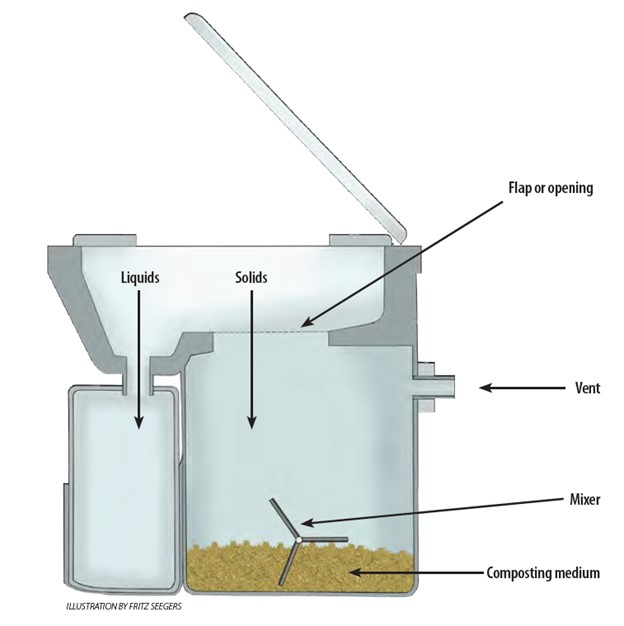 Flap or opening

Liquids

Solids

Vent

Mixer

Composting medium

ILLUSTRATION BY FRITZ SEEGERS