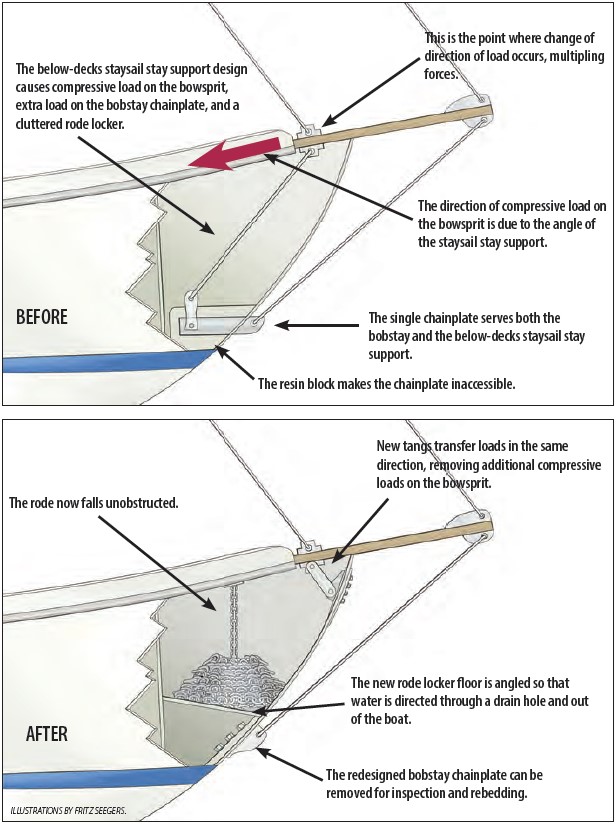 The below-decks staysail stay support design causes compressive load on the bowsprit, extra load on the bobstay chainplate, and a cluttered rode locker.

This is the point where change of direction of load occurs, multipling forces.

The direction of compressive load on the bowsprit is due to the angle of the staysail stay support.

BEFORE

The single chainplate serves both the bobstay and the below-decks staysail stay support.

The resin block makes the chainplate inaccessible.

The rode now falls unobstructed.

New tangs transfer loads in the same direction, removing additional compressive loads on the bowsprit.

The new rode locker floor is angled so that water is directed through a drain hole and out of the boat.

AFTER

The redesigned bobstay chainplate can be removed for inspection and rebedding.

ILLUSTRATIONS BY FRITZ SEEGERS.