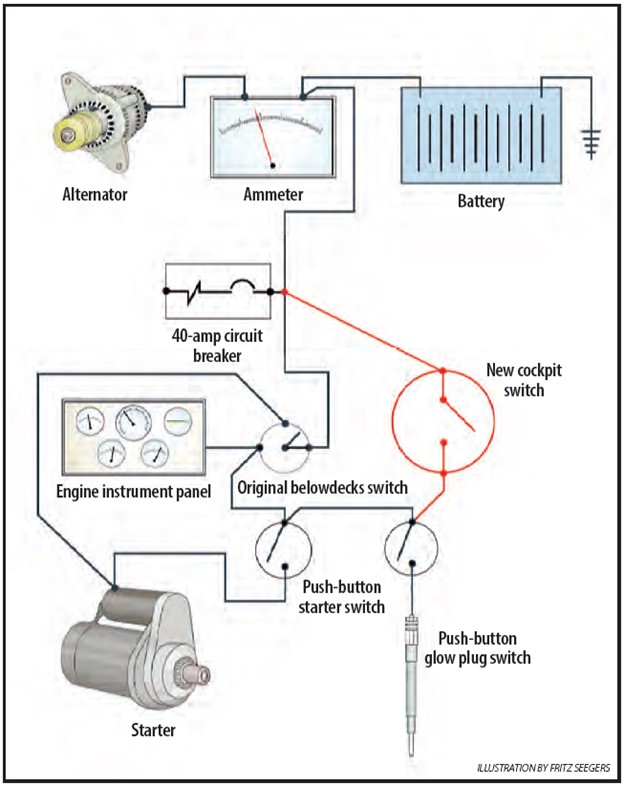 Alternator

Ammeter

Battery

40-amp circuit breaker

New cockpit switch

Engine instrument panel

Original belowdecks switch

Push-button starter switch

Push-button glow plug switch

Starter

ILLUSTRATION BY FRITZ SEEGERS