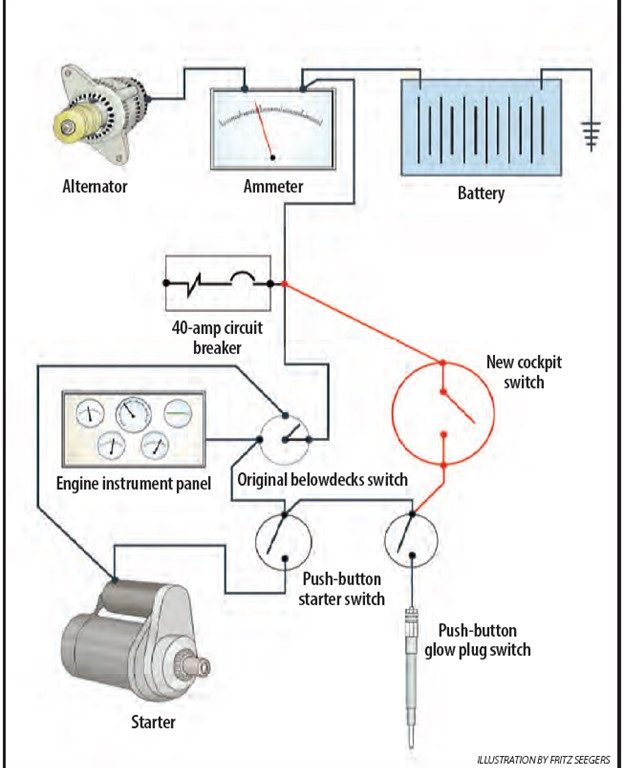 Alternator

Ammeter

Battery

40-amp circuit breaker

New cockpit switch

Engine instrument panel

Original belowdecks switch

Push-button starter switch

Push-button glow plug switch

Starter

ILLUSTRATION BY FRITZ SEEGERS