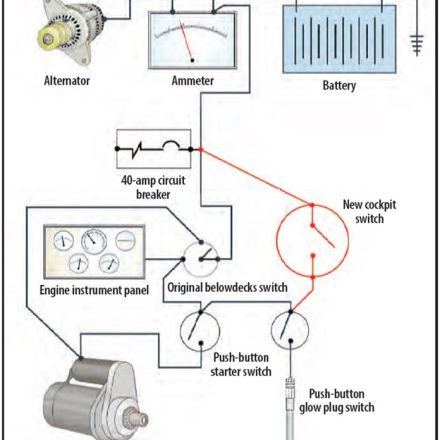 Alternator

Ammeter

Battery

40-amp circuit breaker

New cockpit switch

Engine instrument panel

Original belowdecks switch

Push-button starter switch

Push-button glow plug switch