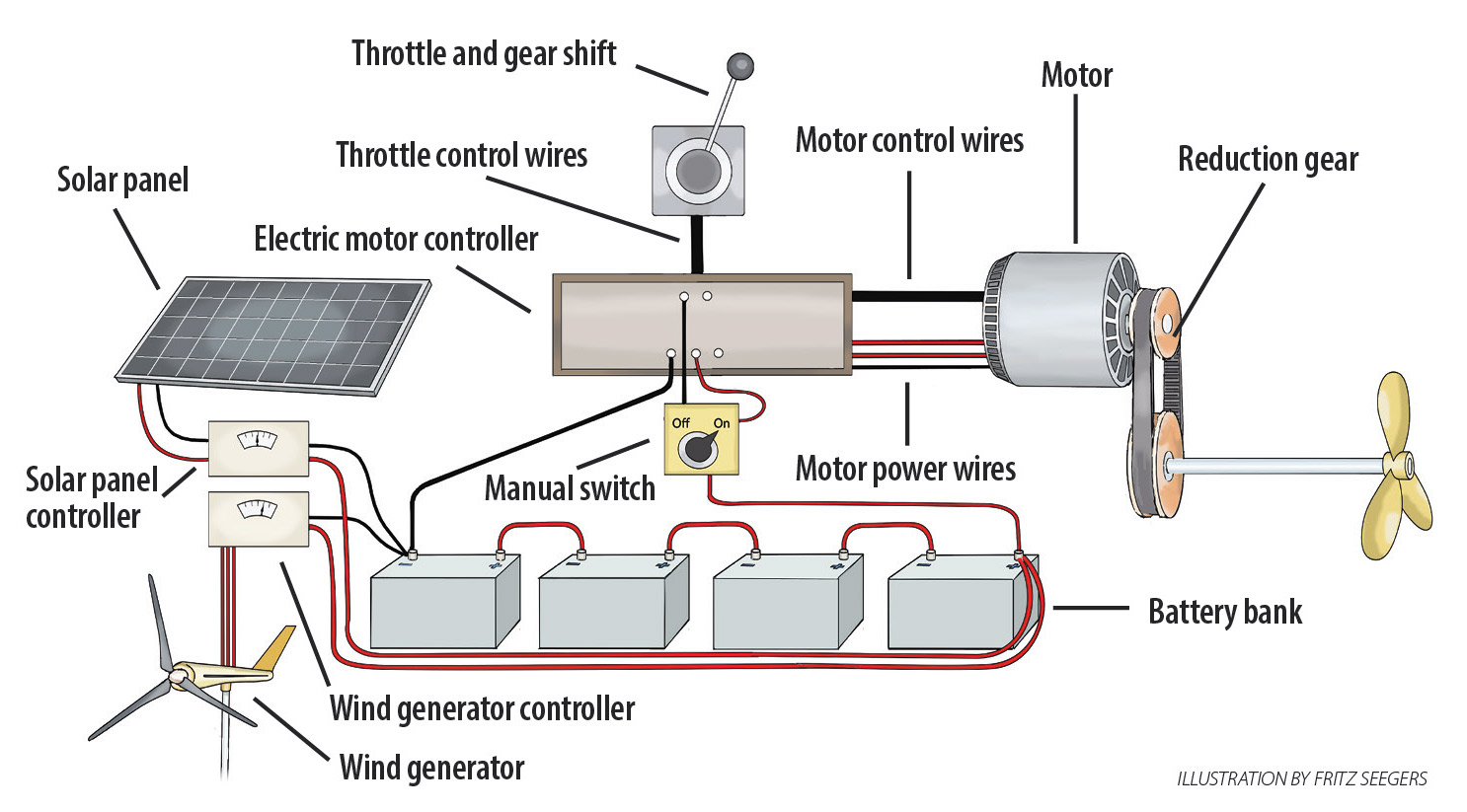 Throttle and gear shift

Motor

Throttle control wires

Motor control wires

Reduction gear

Solar panel

Electric motor controller

Off On

Solar panel controller

Manual switch

Motor power wires

Battery bank

Wind generator controller

Wind generator

ILLUSTRATION BY FRITZ SEEGERS