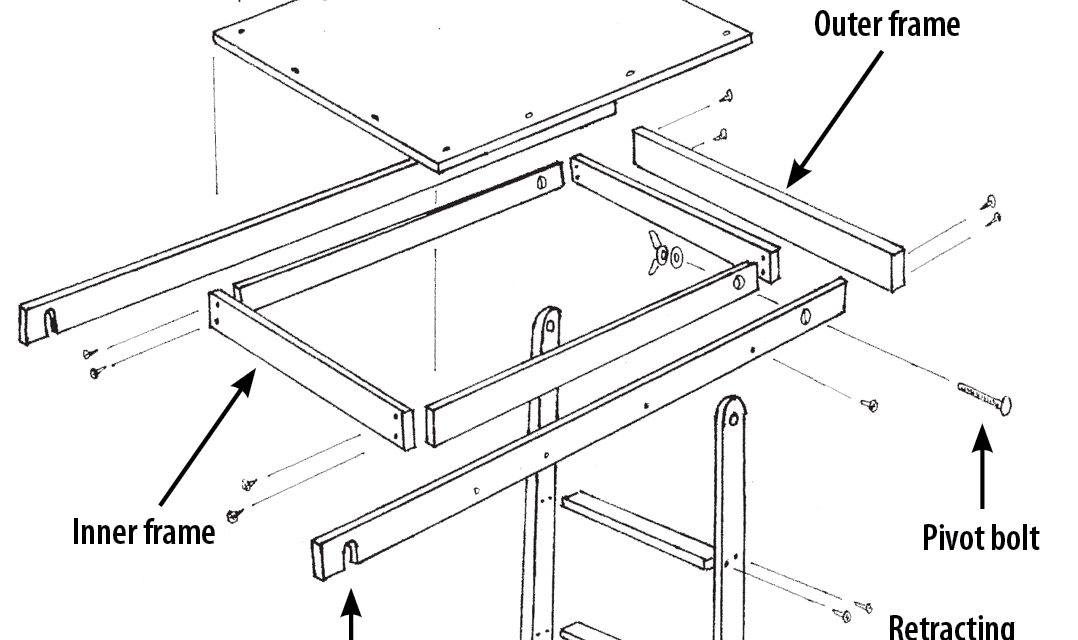 Outer frame

Inner frame

Pivot bolt

Retracting