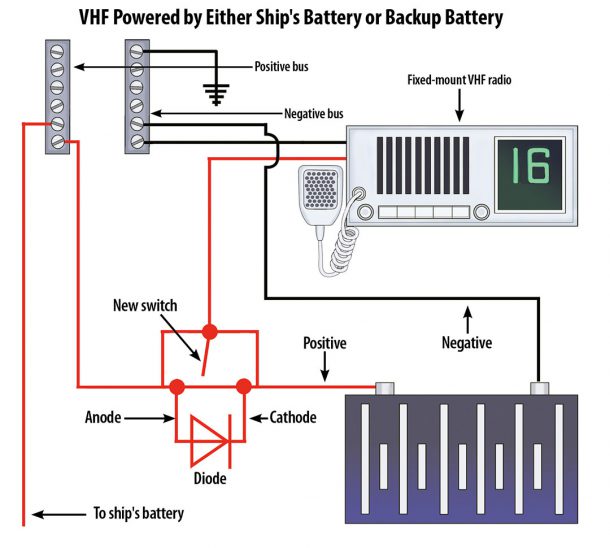 VHF Powered by Either Ship's Battery or Backup Battery

Positive bus

Fixed-mount VHF radio

Negative bus

16

New switch

Positive

Negative

Anode

Cathode

Diode

To ship's battery