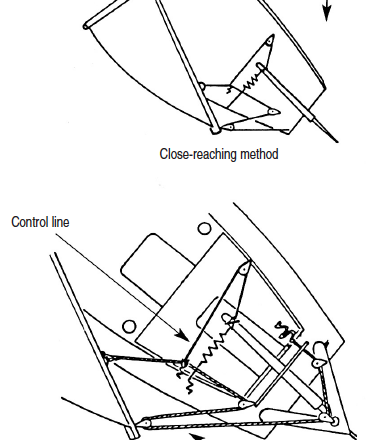 Close-reaching method

Control line