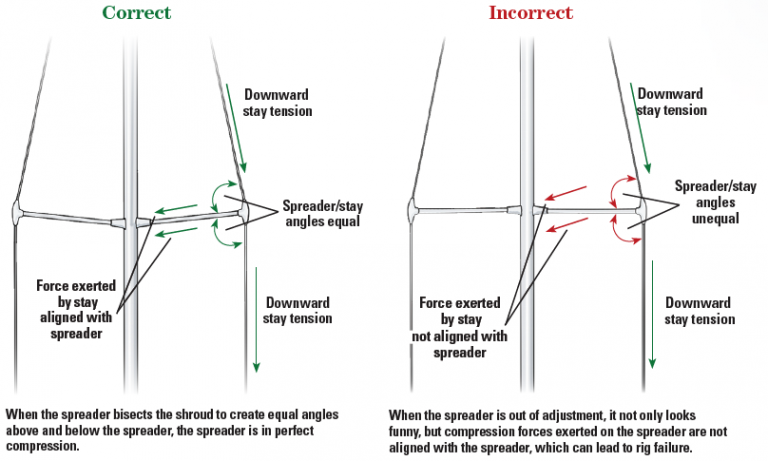 Correct

Downward stay tension

Spreader/stay angles equal

Force exerted by stay aligned with spreader

Downward stay tension

When the spreader bisects the shroud to create equal angles above and below the spreader, the spreader is in perfect compression.

Incorrect

Downward stay tension

Spreader/stay angles unequal

Force exerted by stay not aligned with spreader

Downward stay tension

When the spreader is out of adjustment, it not only looks funny, but compression forces exerted on the spreader are not aligned with the spreader, which can lead to rig failure.